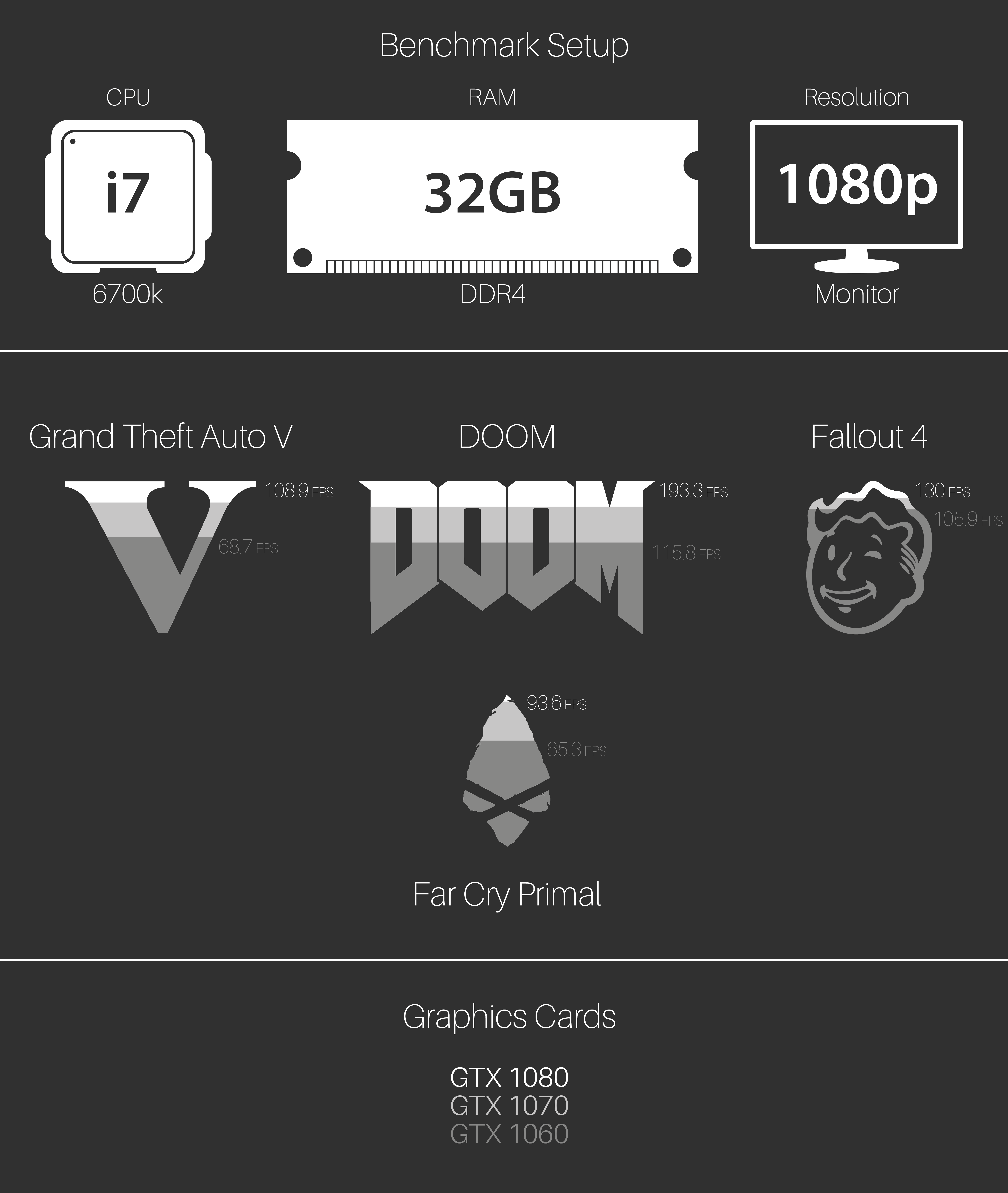 Benchmark Setup

CPU

i7

6700k

RAM

32GB

DDR4

Resolution

1080p

Monitor

Grand Theft Auto V

108.9 FPS

68.7 FPS

DOOM

193.3 FPS

115.8 FPS

Fallout 4

130 FPS

105.9 FPS

93.6 FPS

65.3 FPS

Far Cry Primal

Graphics Cards

GTX 1080
GTX 1070
GTX 1060