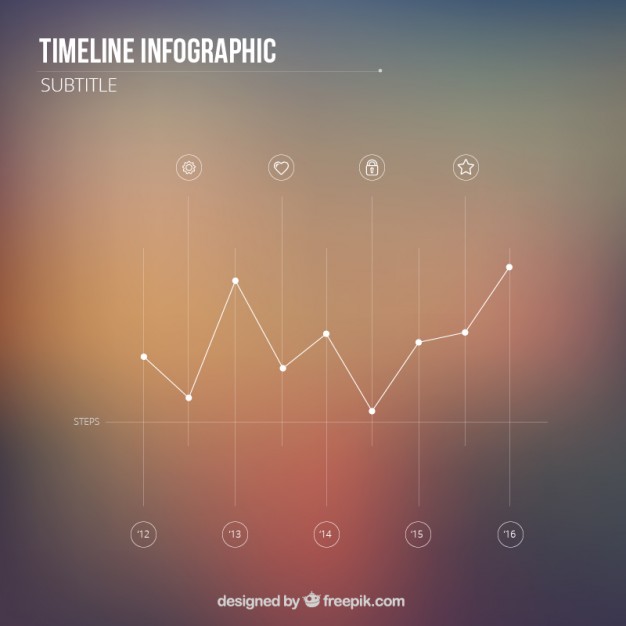 TIMELINE INFOGRAPHIC

SUBTITLE

STEPS

'12

'13

'14

'15

'16

designed by freepik.com